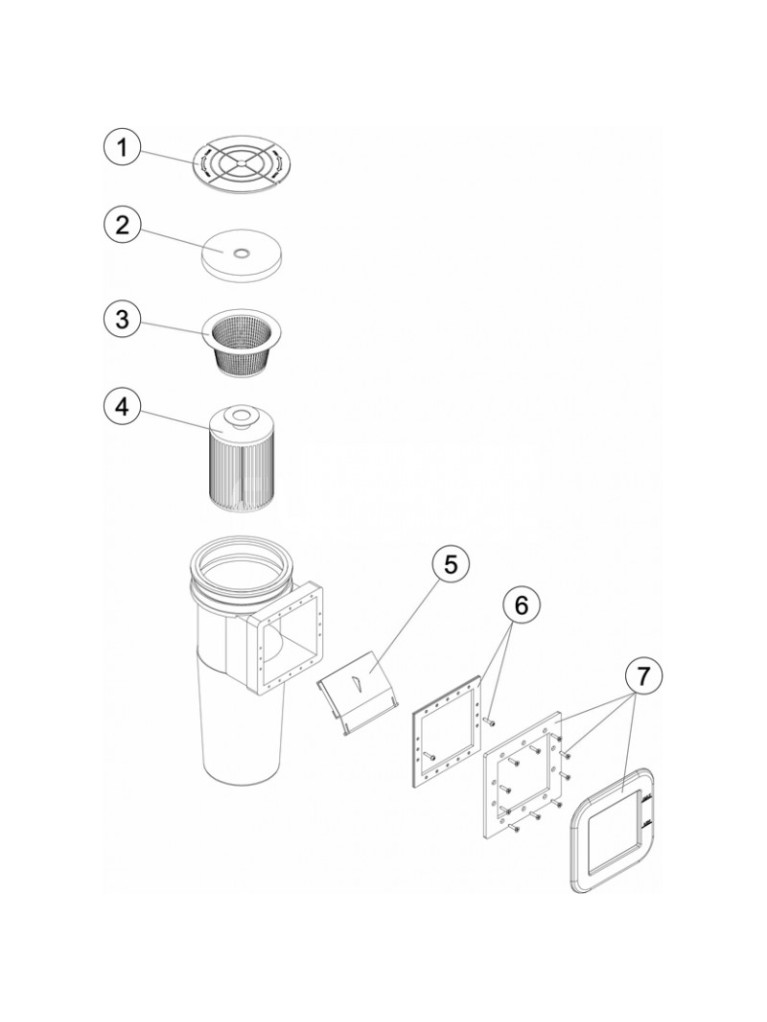 1
2
3
4
5
6
7